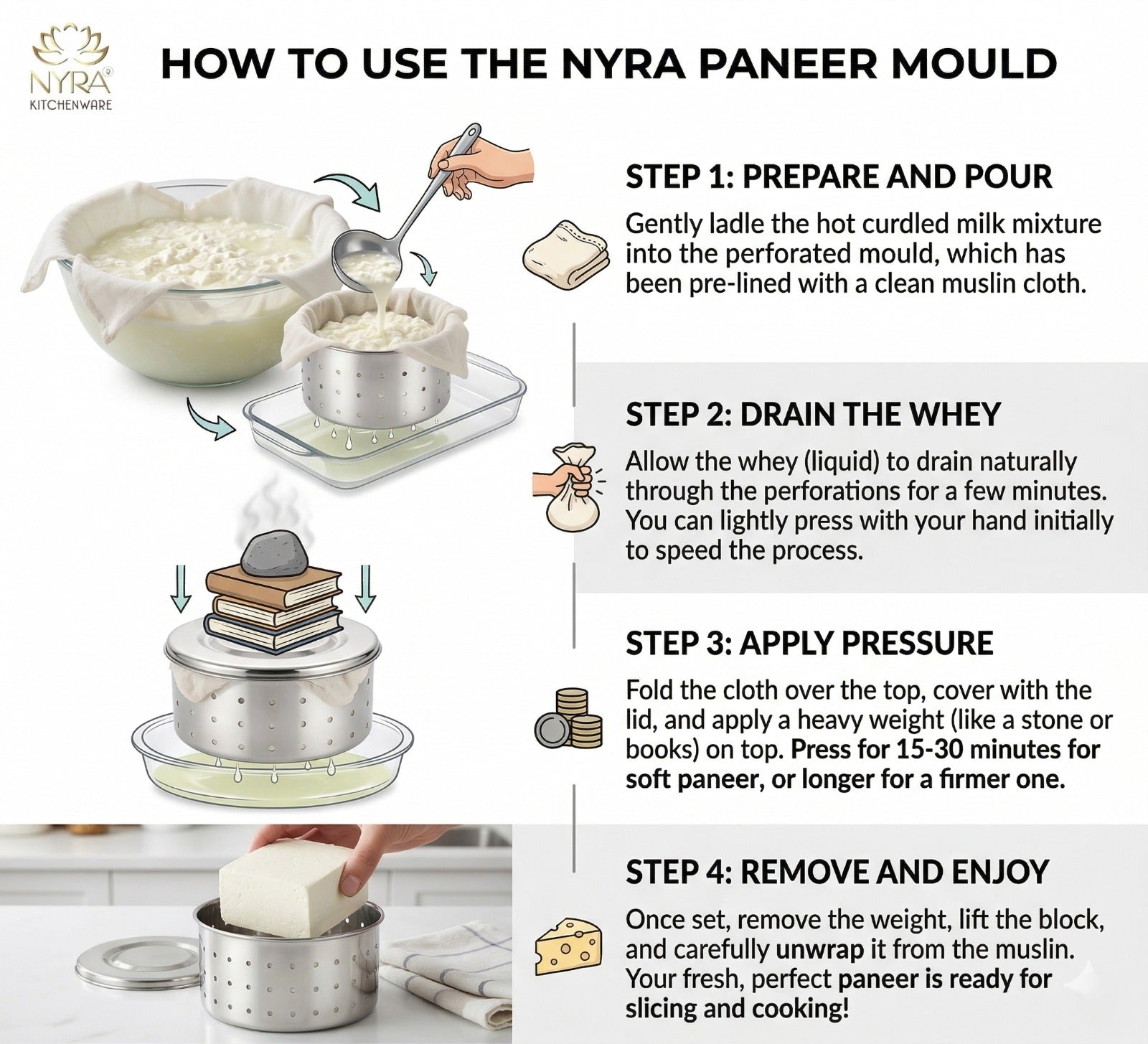 NYRA®
KITCHENWARE

HOW TO USE THE NYRA PANEER MOULD

STEP 1: PREPARE AND POUR

Gently ladle the hot curdled milk mixture into the perforated mould, which has been pre-lined with a clean muslin cloth.

STEP 2: DRAIN THE WHEY

Allow the whey (liquid) to drain naturally through the perforations for a few minutes. You can lightly press with your hand initially to speed the process.

STEP 3: APPLY PRESSURE

Fold the cloth over the top, cover with the lid, and apply a heavy weight (like a stone or books) on top. Press for 15-30 minutes for soft paneer, or longer for a firmer one.

STEP 4: REMOVE AND ENJOY

Once set, remove the weight, lift the block, and carefully unwrap it from the muslin. Your fresh, perfect paneer is ready for slicing and cooking!