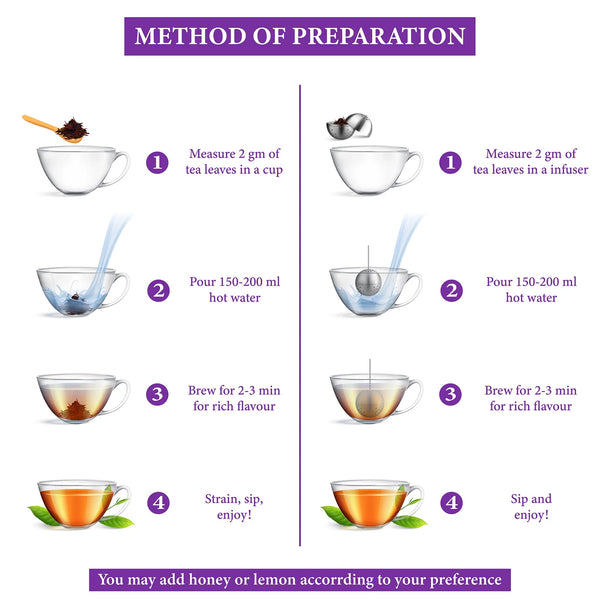 METHOD OF PREPARATION

1 Measure 2 gm of tea leaves in a cup

2 Pour 150-200 ml hot water

3 Brew for 2-3 min for rich flavour

4 Strain, sip, enjoy!

1 Measure 2 gm of tea leaves in a infuser

2 Pour 150-200 ml hot water

3 Brew for 2-3 min for rich flavour

4 Sip and enjoy!

You may add honey or lemon accorrding to your preference