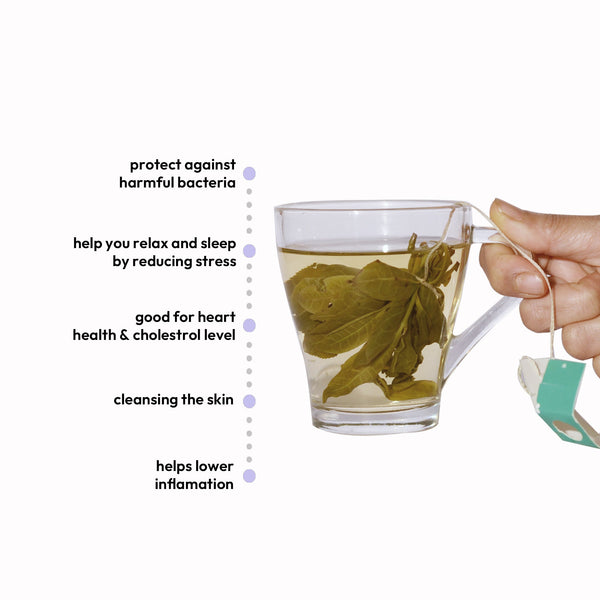 protect against harmful bacteria

help you relax and sleep by reducing stress

good for heart health & cholestrol level

cleansing the skin

helps lower inflamation