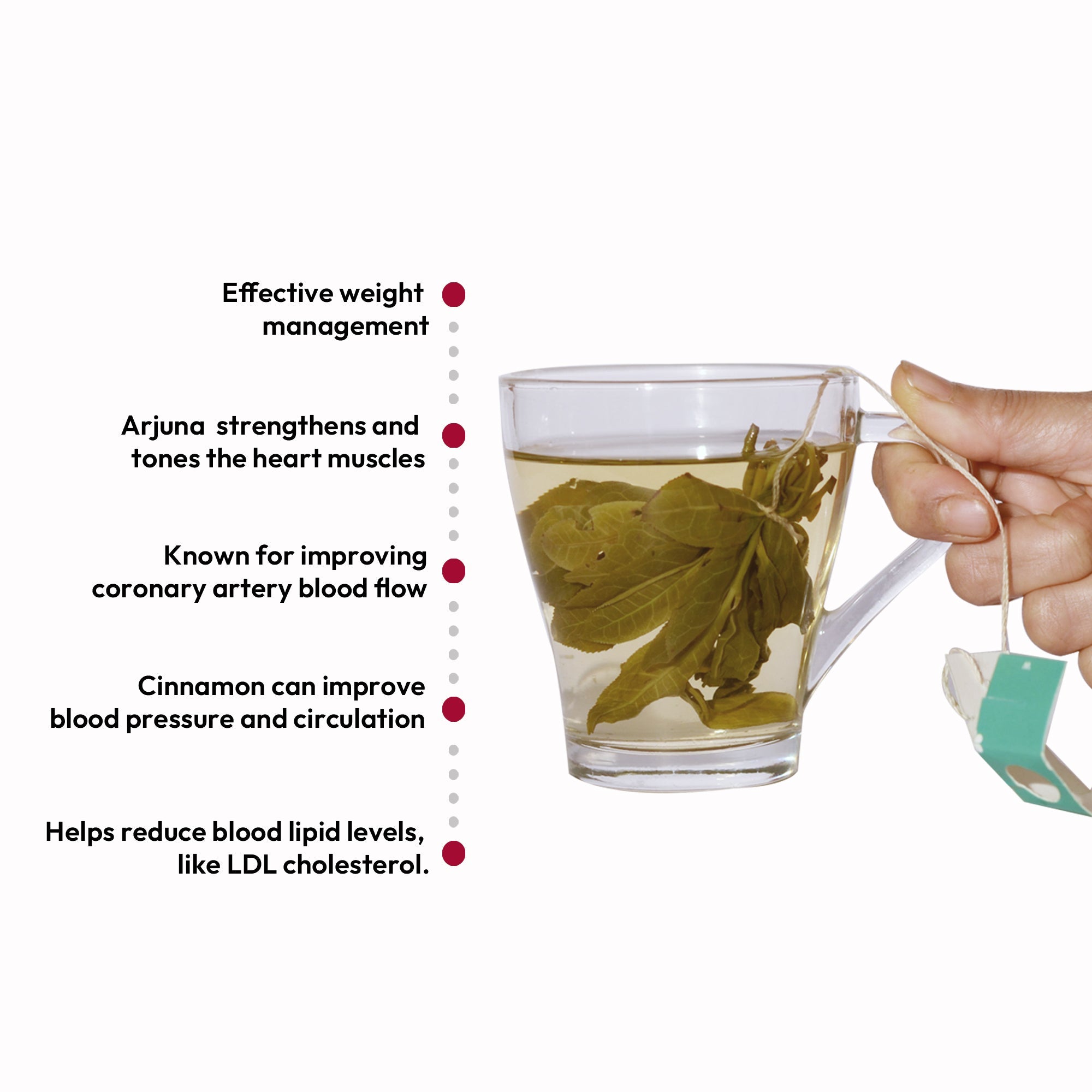 Effective weight management

Arjuna strengthens and tones the heart muscles

Known for improving coronary artery blood flow

Cinnamon can improve blood pressure and circulation

Helps reduce blood lipid levels, like LDL cholesterol.