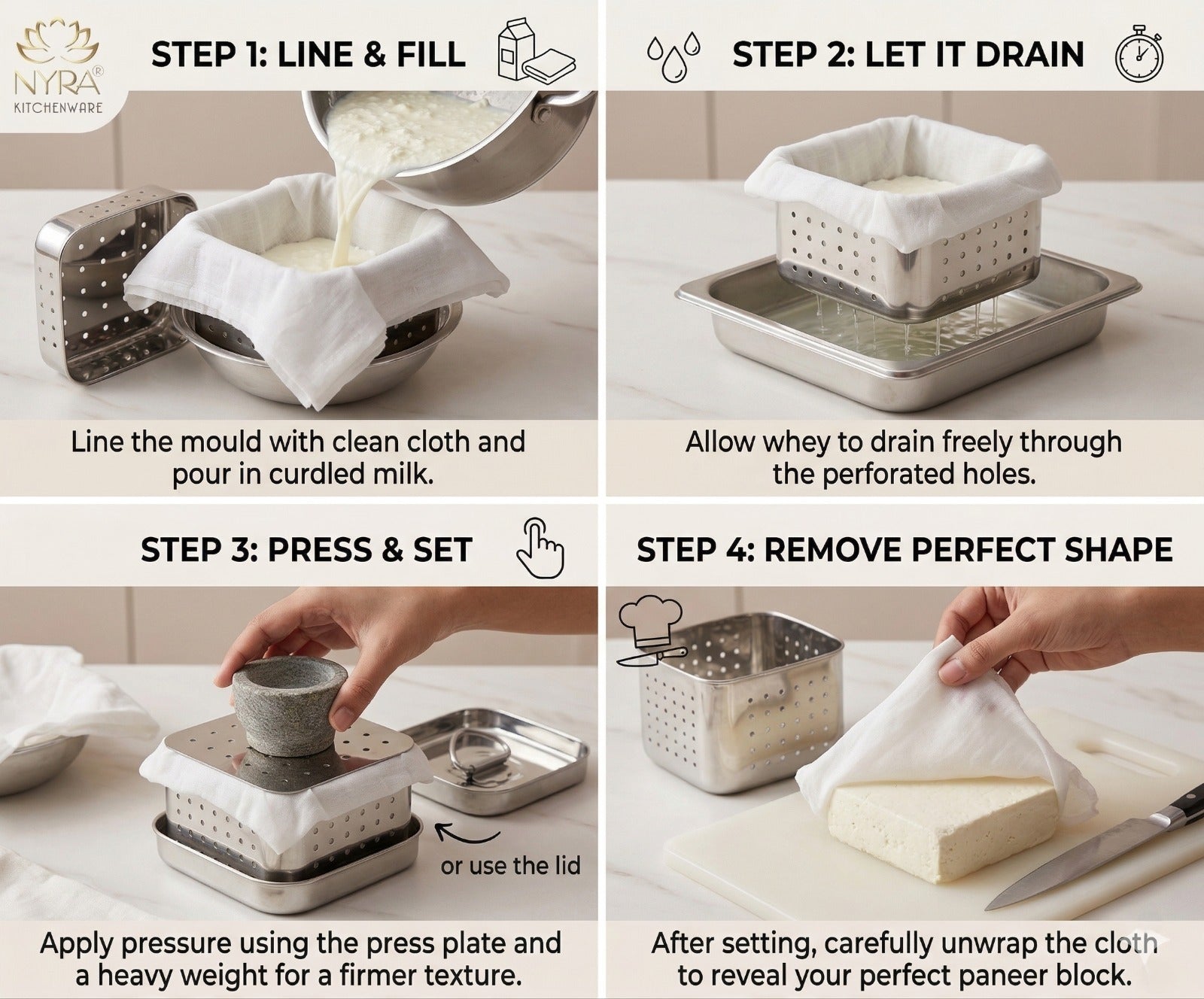 NYRA®
KITCHENWARE

STEP 1: LINE & FILL

Line the mould with clean cloth and pour in curdled milk.

STEP 2: LET IT DRAIN

Allow whey to drain freely through the perforated holes.

STEP 3: PRESS & SET

or use the lid

Apply pressure using the press plate and a heavy weight for a firmer texture.

STEP 4: REMOVE PERFECT SHAPE

After setting, carefully unwrap the cloth to reveal your perfect paneer block.