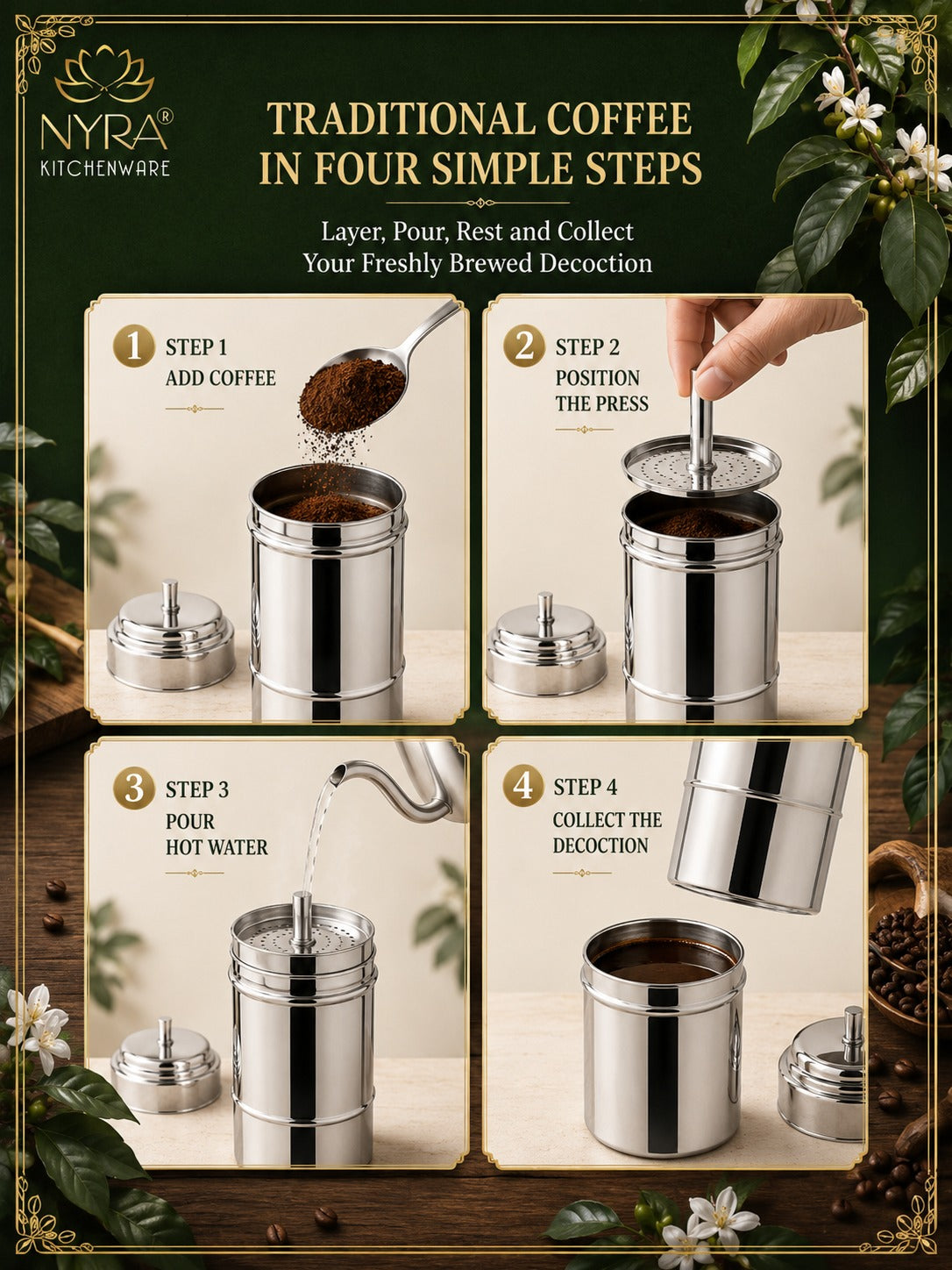 NYRA®
KITCHENWARE

TRADITIONAL COFFEE IN FOUR SIMPLE STEPS

Layer, Pour, Rest and Collect Your Freshly Brewed Decoction

1 STEP 1
ADD COFFEE

2 STEP 2
POSITION THE PRESS

3 STEP 3
POUR HOT WATER

4 STEP 4
COLLECT THE DECOCTION