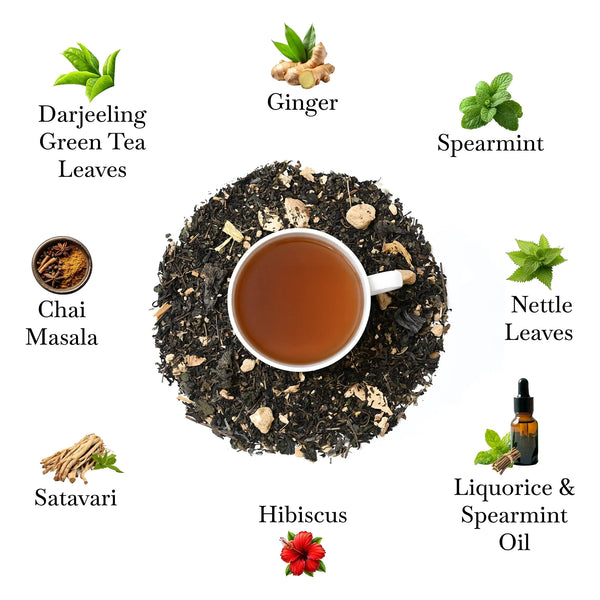 Darjeeling Green Tea Leaves

Ginger

Spearmint

Chai Masala

Nettle Leaves

Satavari

Hibiscus

Liquorice & Spearmint Oil