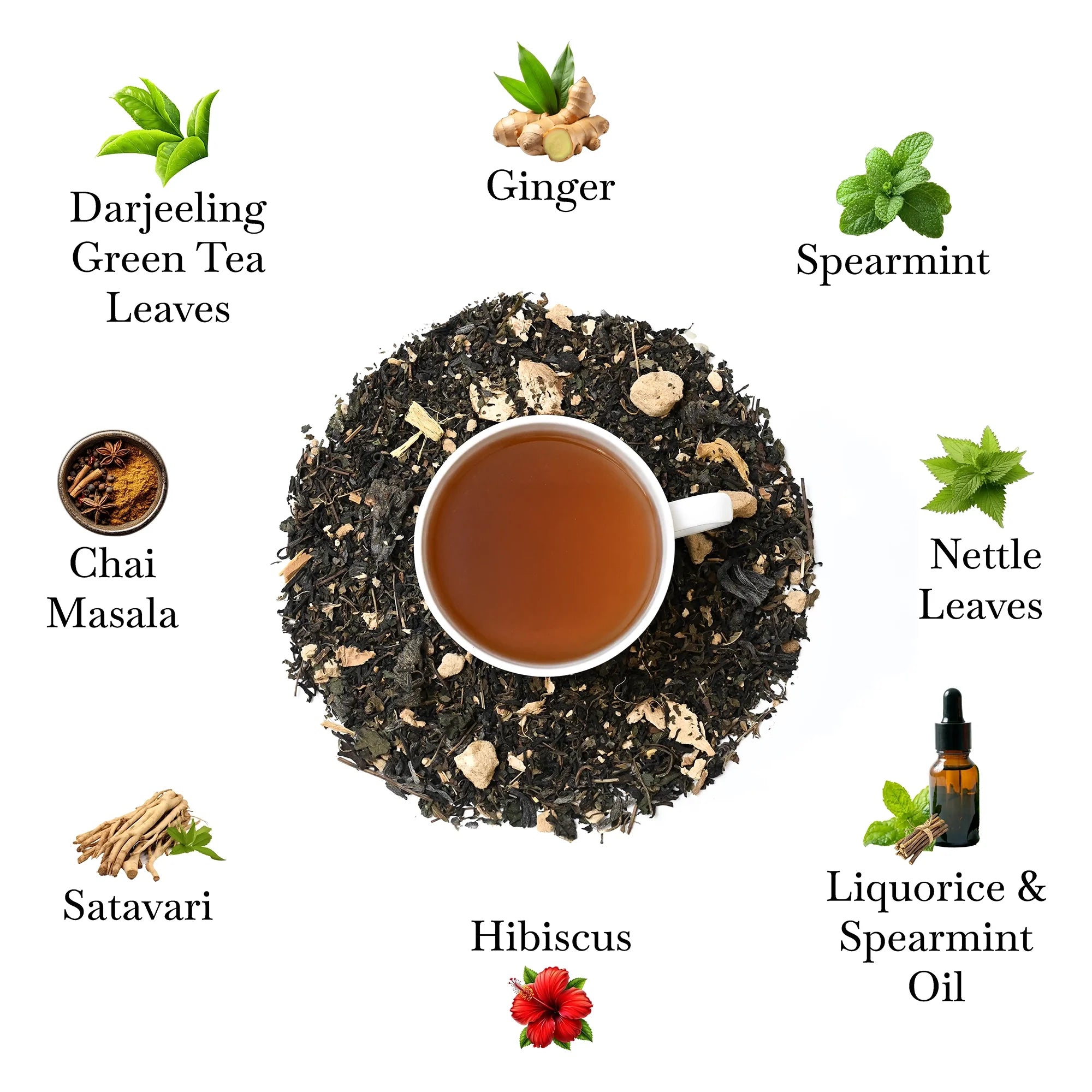 Darjeeling Green Tea Leaves

Ginger

Spearmint

Chai Masala

Nettle Leaves

Satavari

Hibiscus

Liquorice & Spearmint Oil