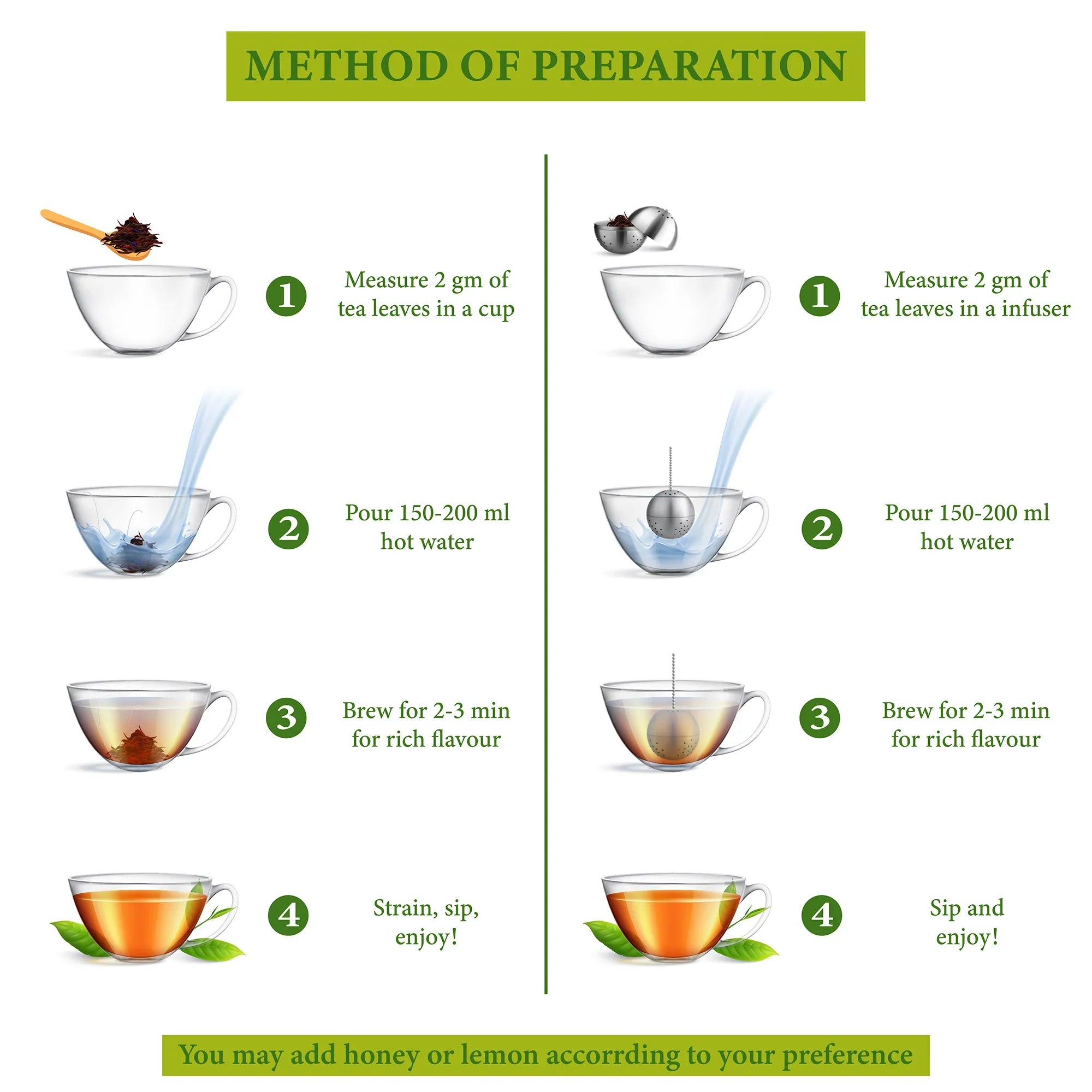 METHOD OF PREPARATION

1 Measure 2 gm of tea leaves in a cup

2 Pour 150-200 ml hot water

3 Brew for 2-3 min for rich flavour

4 Strain, sip, enjoy!

1 Measure 2 gm of tea leaves in a infuser

2 Pour 150-200 ml hot water

3 Brew for 2-3 min for rich flavour

4 Sip and enjoy!

You may add honey or lemon accorrding to your preference