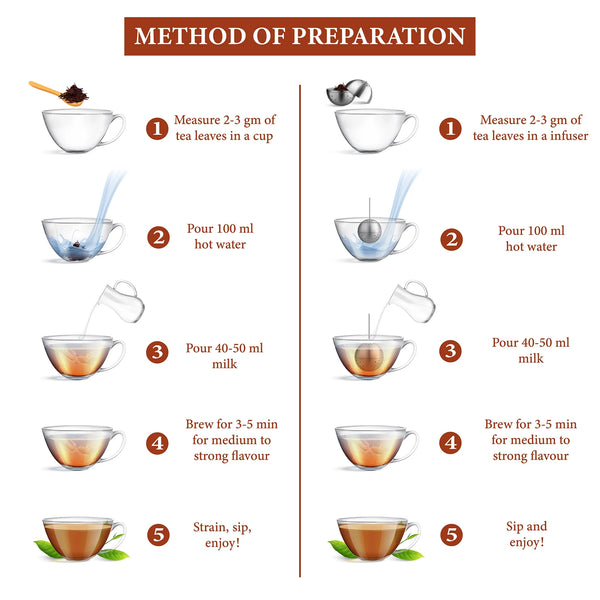 METHOD OF PREPARATION

1 Measure 2-3 gm of tea leaves in a cup

2 Pour 100 ml hot water

3 Pour 40-50 ml milk

4 Brew for 3-5 min for medium to strong flavour

5 Strain, sip, enjoy!

1 Measure 2-3 gm of tea leaves in a infuser

2 Pour 100 ml hot water

3 Pour 40-50 ml milk

4 Brew for 3-5 min for medium to strong flavour

5 Sip and enjoy!