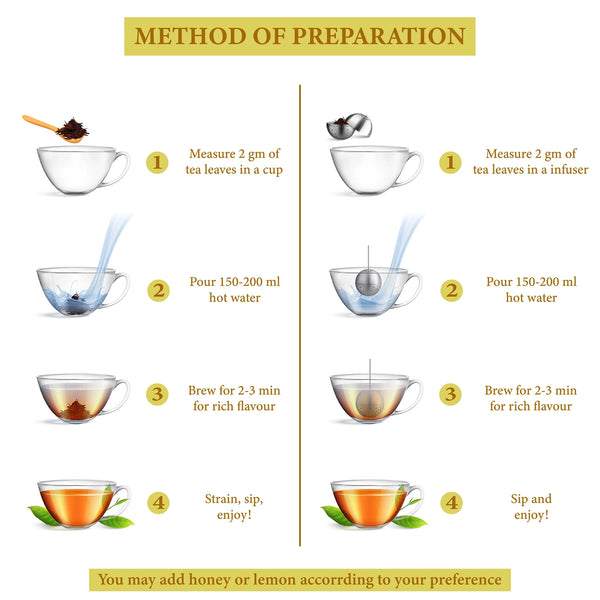 METHOD OF PREPARATION

1 Measure 2 gm of tea leaves in a cup

2 Pour 150-200 ml hot water

3 Brew for 2-3 min for rich flavour

4 Strain, sip, enjoy!

1 Measure 2 gm of tea leaves in a infuser

2 Pour 150-200 ml hot water

3 Brew for 2-3 min for rich flavour

4 Sip and enjoy!

You may add honey or lemon accorrding to your preference