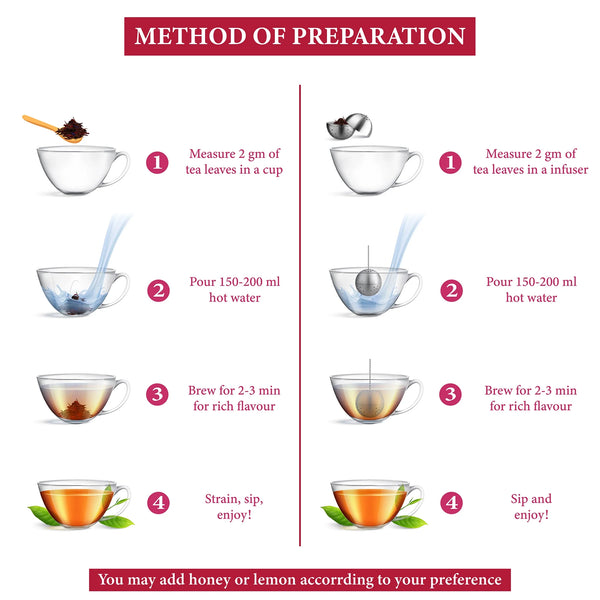 METHOD OF PREPARATION

1 Measure 2 gm of tea leaves in a cup

2 Pour 150-200 ml hot water

3 Brew for 2-3 min for rich flavour

4 Strain, sip, enjoy!

1 Measure 2 gm of tea leaves in a infuser

2 Pour 150-200 ml hot water

3 Brew for 2-3 min for rich flavour

4 Sip and enjoy!

You may add honey or lemon accorrding to your preference