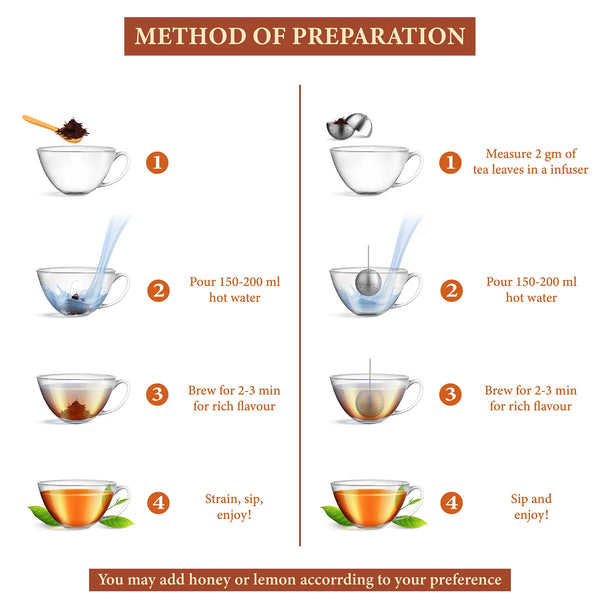 METHOD OF PREPARATION

1

2 Pour 150-200 ml hot water

3 Brew for 2-3 min for rich flavour

4 Strain, sip, enjoy!

1 Measure 2 gm of tea leaves in a infuser

2 Pour 150-200 ml hot water

3 Brew for 2-3 min for rich flavour

4 Sip and enjoy!

You may add honey or lemon accorrding to your preference