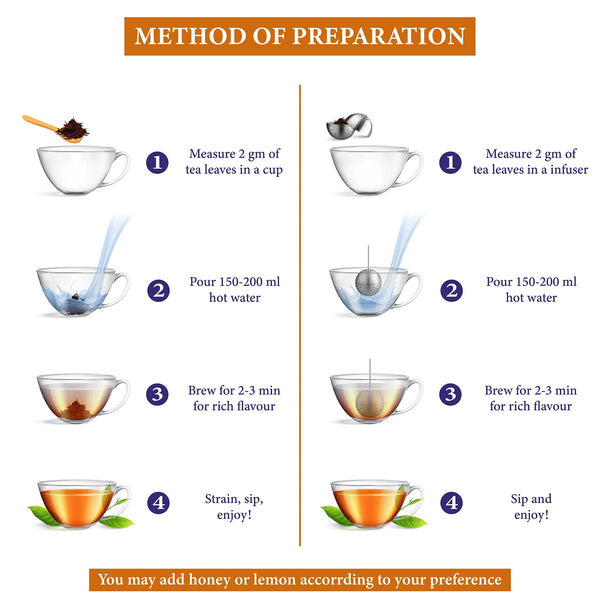 METHOD OF PREPARATION

1 Measure 2 gm of tea leaves in a cup

2 Pour 150-200 ml hot water

3 Brew for 2-3 min for rich flavour

4 Strain, sip, enjoy!

1 Measure 2 gm of tea leaves in a infuser

2 Pour 150-200 ml hot water

3 Brew for 2-3 min for rich flavour

4 Sip and enjoy!

You may add honey or lemon accorrding to your preference