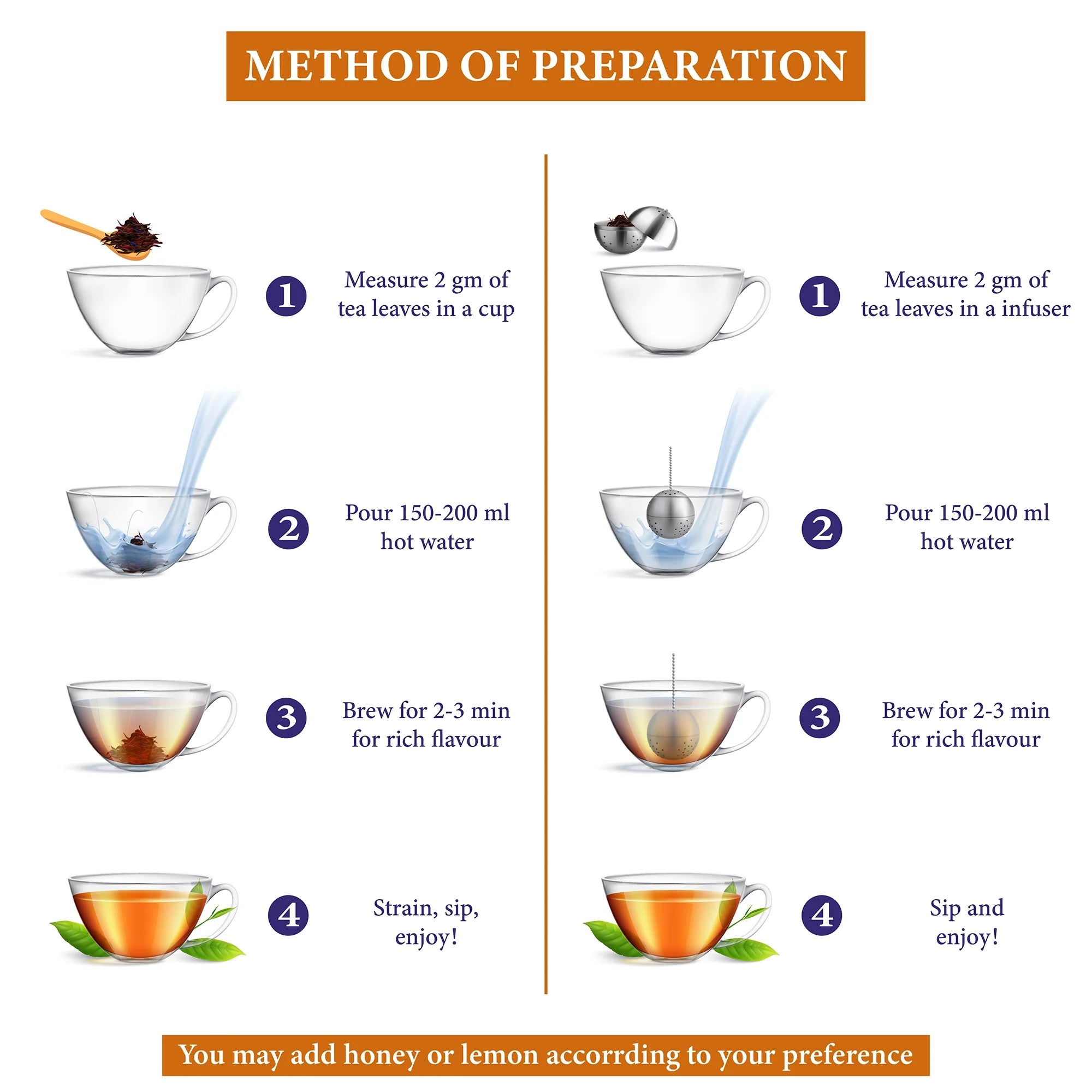 METHOD OF PREPARATION

1 Measure 2 gm of tea leaves in a cup

2 Pour 150-200 ml hot water

3 Brew for 2-3 min for rich flavour

4 Strain, sip, enjoy!

1 Measure 2 gm of tea leaves in a infuser

2 Pour 150-200 ml hot water

3 Brew for 2-3 min for rich flavour

4 Sip and enjoy!

You may add honey or lemon accorrding to your preference