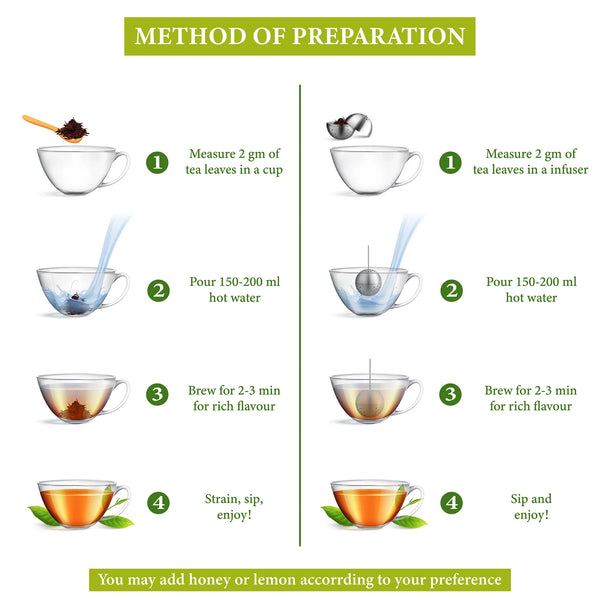 METHOD OF PREPARATION

1 Measure 2 gm of tea leaves in a cup

2 Pour 150-200 ml hot water

3 Brew for 2-3 min for rich flavour

4 Strain, sip, enjoy!

1 Measure 2 gm of tea leaves in a infuser

2 Pour 150-200 ml hot water

3 Brew for 2-3 min for rich flavour

4 Sip and enjoy!

You may add honey or lemon accorrding to your preference