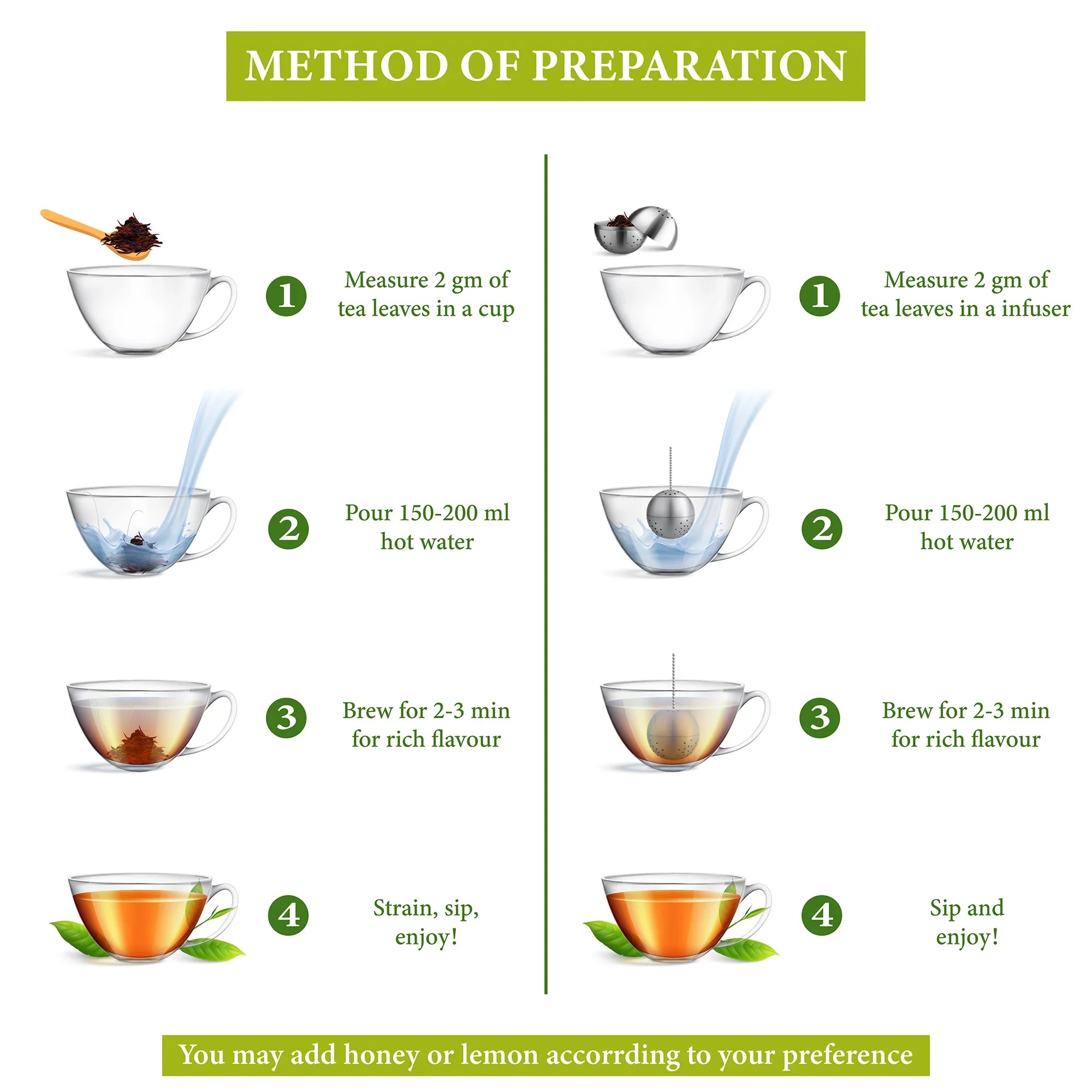 METHOD OF PREPARATION

1 Measure 2 gm of tea leaves in a cup

2 Pour 150-200 ml hot water

3 Brew for 2-3 min for rich flavour

4 Strain, sip, enjoy!

1 Measure 2 gm of tea leaves in a infuser

2 Pour 150-200 ml hot water

3 Brew for 2-3 min for rich flavour

4 Sip and enjoy!

You may add honey or lemon accorrding to your preference