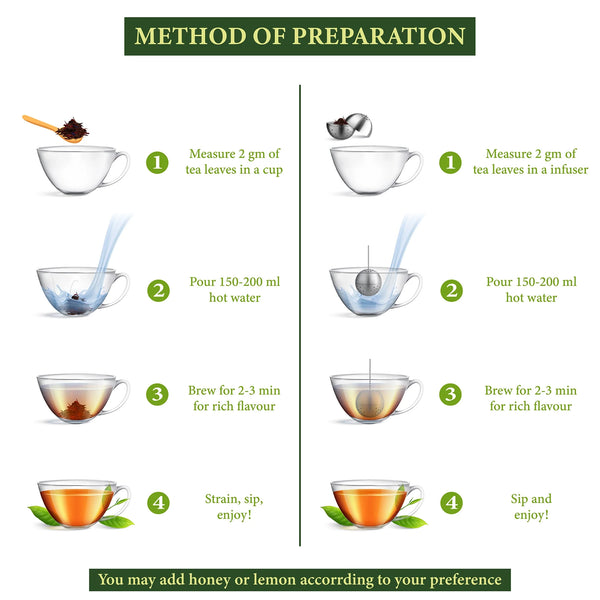 METHOD OF PREPARATION

1 Measure 2 gm of tea leaves in a cup

2 Pour 150-200 ml hot water

3 Brew for 2-3 min for rich flavour

4 Strain, sip, enjoy!

1 Measure 2 gm of tea leaves in a infuser

2 Pour 150-200 ml hot water

3 Brew for 2-3 min for rich flavour

4 Sip and enjoy!

You may add honey or lemon accorrding to your preference