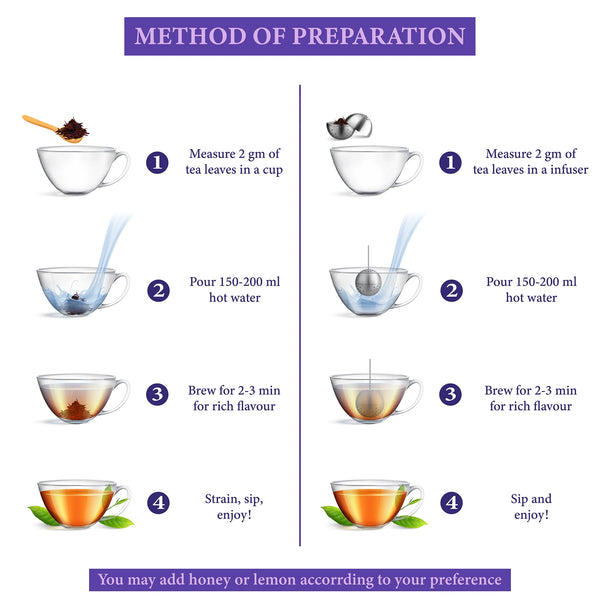 METHOD OF PREPARATION

1 Measure 2 gm of tea leaves in a cup

2 Pour 150-200 ml hot water

3 Brew for 2-3 min for rich flavour

4 Strain, sip, enjoy!

1 Measure 2 gm of tea leaves in a infuser

2 Pour 150-200 ml hot water

3 Brew for 2-3 min for rich flavour

4 Sip and enjoy!

You may add honey or lemon accorrding to your preference