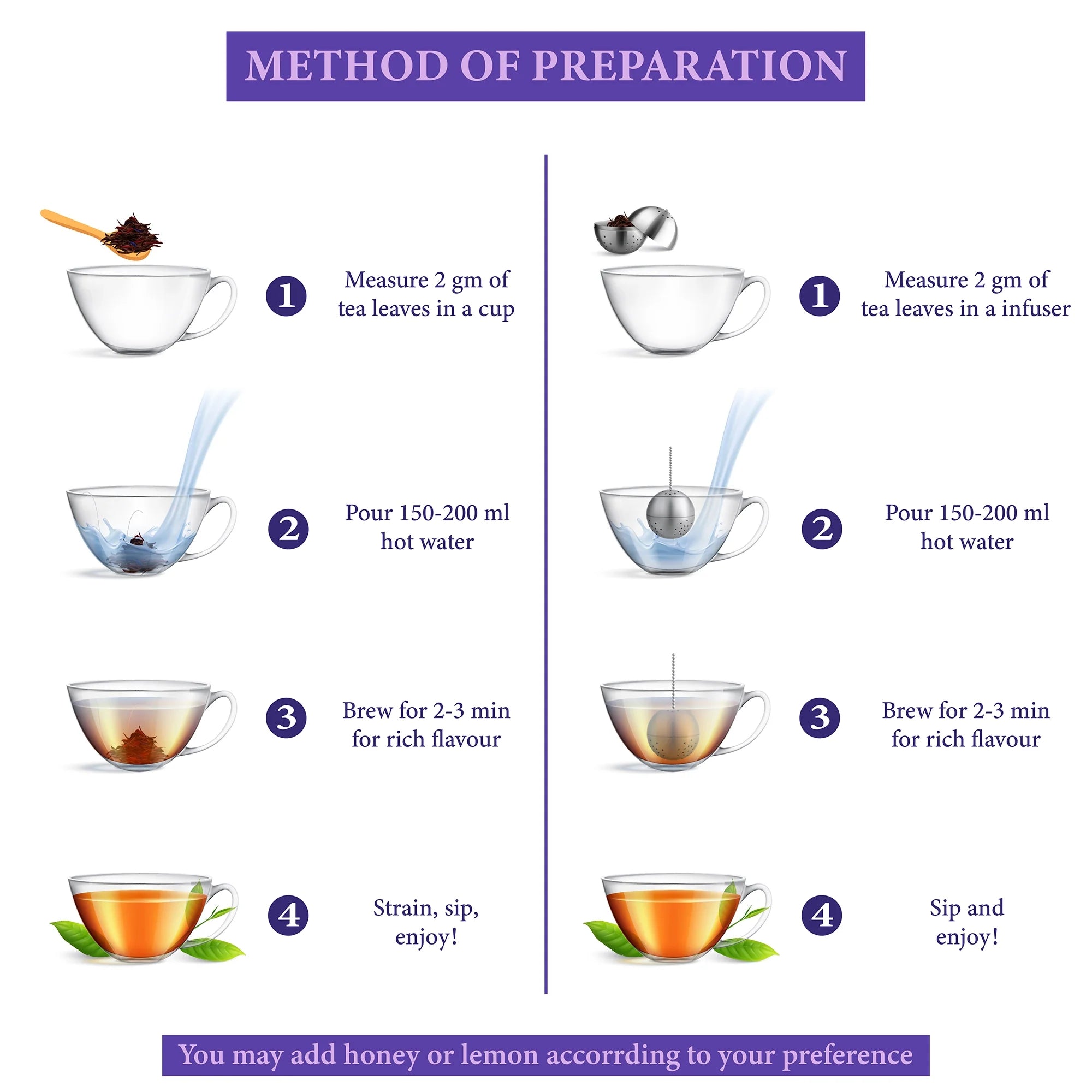 METHOD OF PREPARATION

1 Measure 2 gm of tea leaves in a cup

2 Pour 150-200 ml hot water

3 Brew for 2-3 min for rich flavour

4 Strain, sip, enjoy!

1 Measure 2 gm of tea leaves in a infuser

2 Pour 150-200 ml hot water

3 Brew for 2-3 min for rich flavour

4 Sip and enjoy!

You may add honey or lemon accorrding to your preference