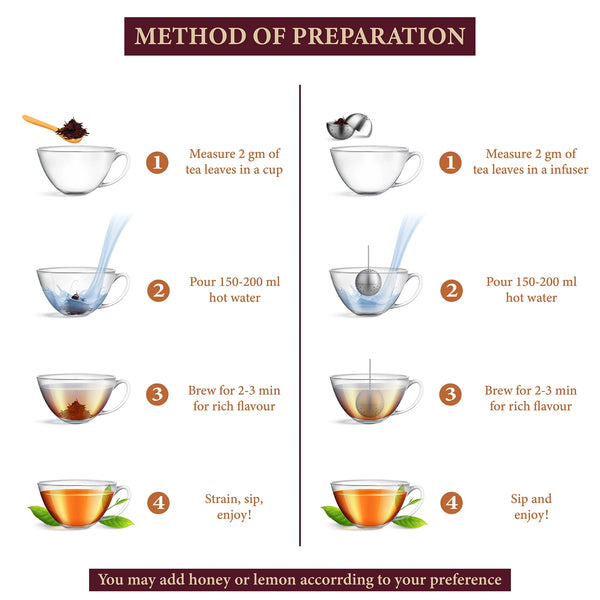 METHOD OF PREPARATION

1 Measure 2 gm of tea leaves in a cup

2 Pour 150-200 ml hot water

3 Brew for 2-3 min for rich flavour

4 Strain, sip, enjoy!

1 Measure 2 gm of tea leaves in a infuser

2 Pour 150-200 ml hot water

3 Brew for 2-3 min for rich flavour

4 Sip and enjoy!

You may add honey or lemon accorrding to your preference