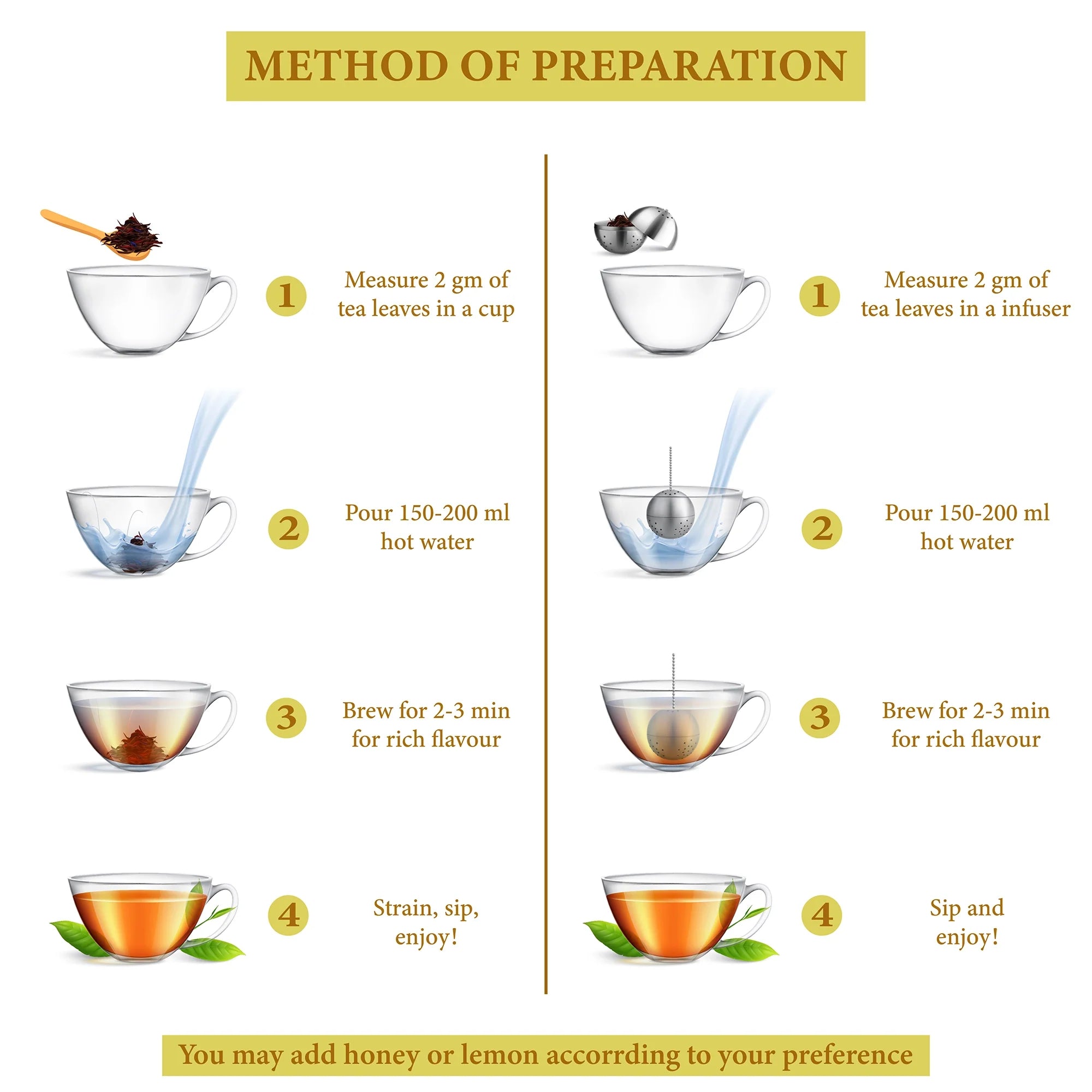 METHOD OF PREPARATION

1 Measure 2 gm of tea leaves in a cup

2 Pour 150-200 ml hot water

3 Brew for 2-3 min for rich flavour

4 Strain, sip, enjoy!

1 Measure 2 gm of tea leaves in a infuser

2 Pour 150-200 ml hot water

3 Brew for 2-3 min for rich flavour

4 Sip and enjoy!

You may add honey or lemon accorrding to your preference