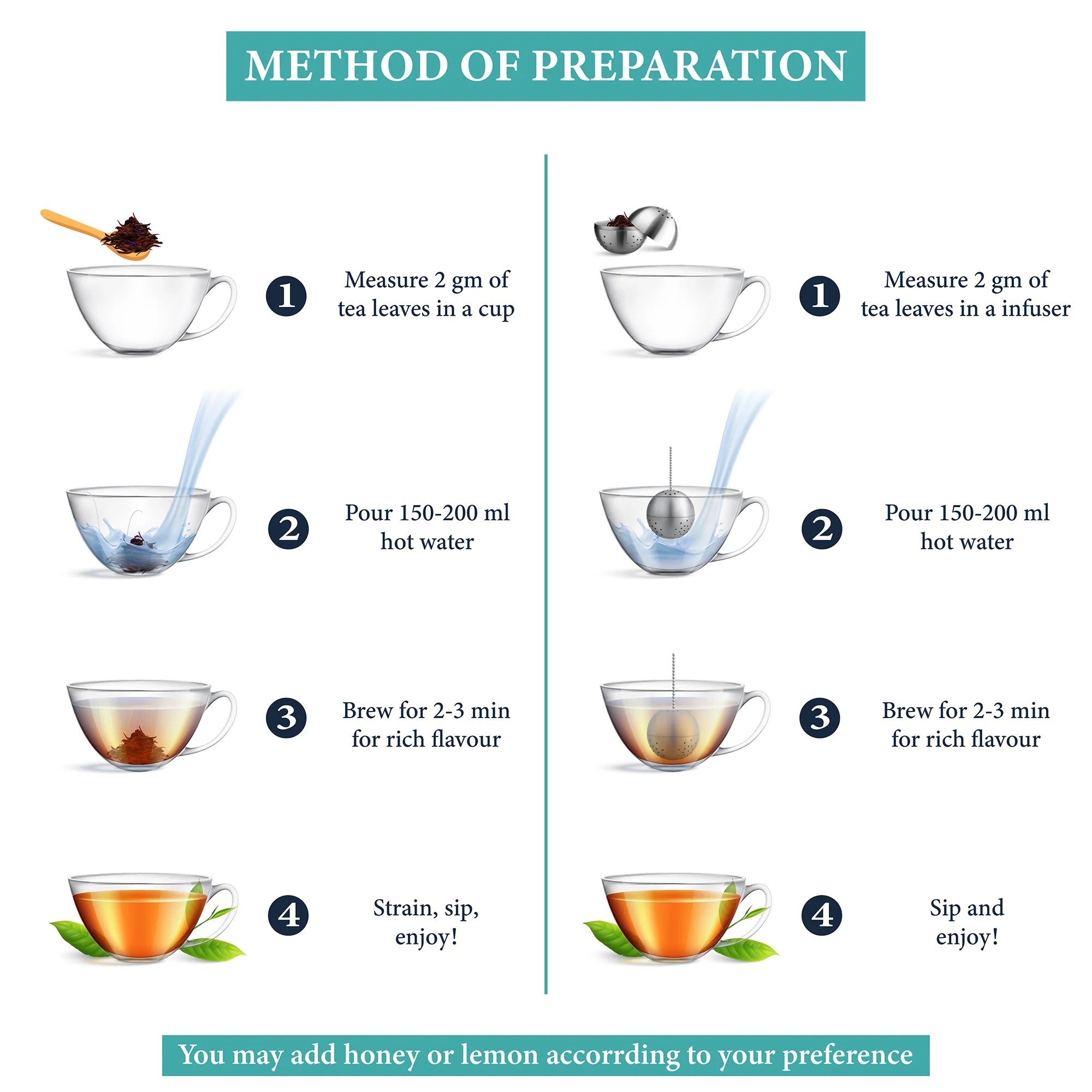 METHOD OF PREPARATION

1 Measure 2 gm of tea leaves in a cup

2 Pour 150-200 ml hot water

3 Brew for 2-3 min for rich flavour

4 Strain, sip, enjoy!

1 Measure 2 gm of tea leaves in a infuser

2 Pour 150-200 ml hot water

3 Brew for 2-3 min for rich flavour

4 Sip and enjoy!

You may add honey or lemon accorrding to your preference