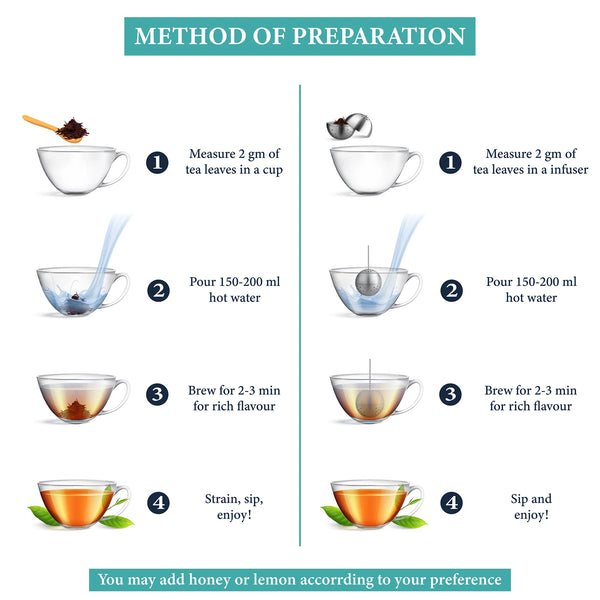 METHOD OF PREPARATION

1 Measure 2 gm of tea leaves in a cup

2 Pour 150-200 ml hot water

3 Brew for 2-3 min for rich flavour

4 Strain, sip, enjoy!

1 Measure 2 gm of tea leaves in a infuser

2 Pour 150-200 ml hot water

3 Brew for 2-3 min for rich flavour

4 Sip and enjoy!

You may add honey or lemon accorrding to your preference