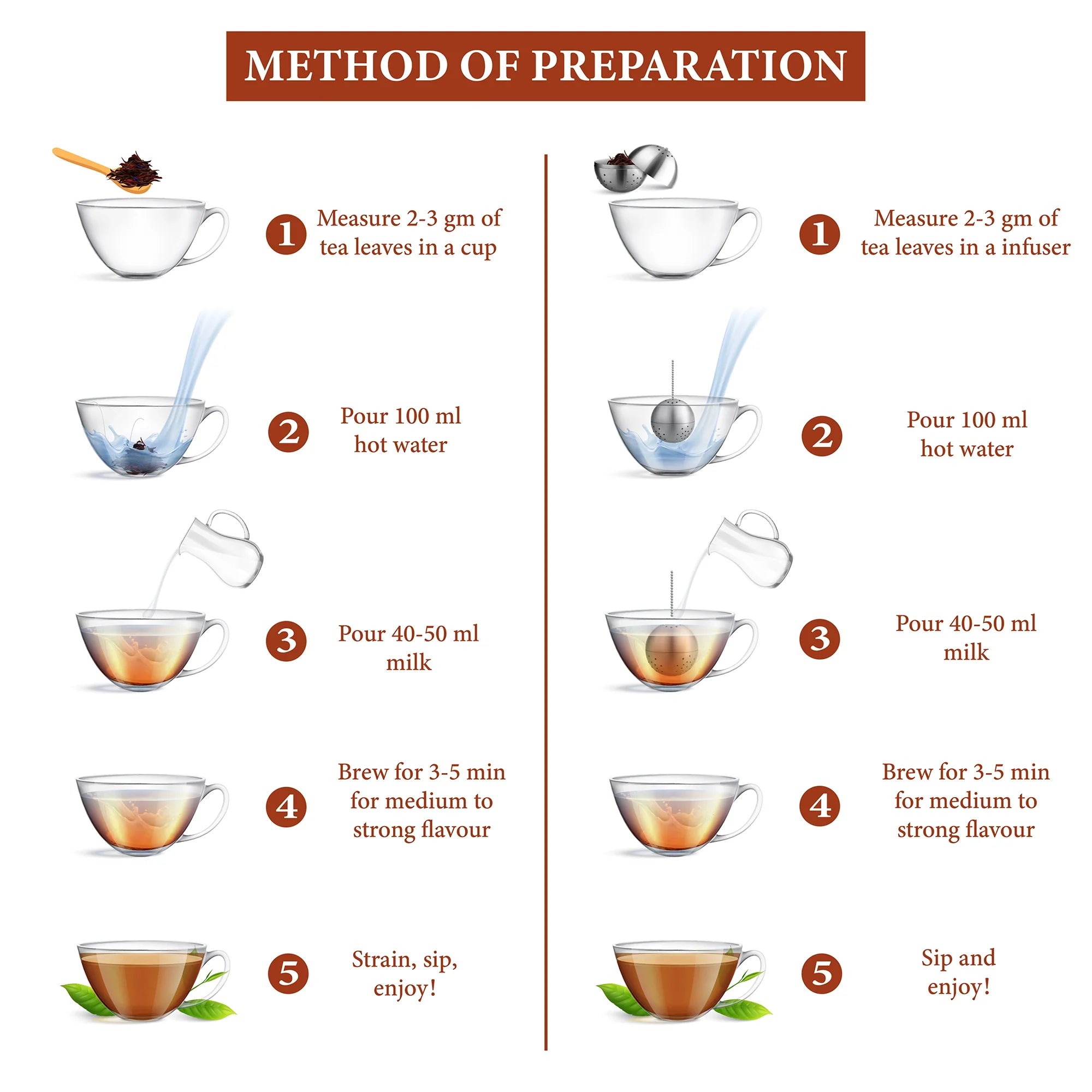 METHOD OF PREPARATION

1 Measure 2-3 gm of tea leaves in a cup

2 Pour 100 ml hot water

3 Pour 40-50 ml milk

4 Brew for 3-5 min for medium to strong flavour

5 Strain, sip, enjoy!

1 Measure 2-3 gm of tea leaves in a infuser

2 Pour 100 ml hot water

3 Pour 40-50 ml milk

4 Brew for 3-5 min for medium to strong flavour

5 Sip and enjoy!