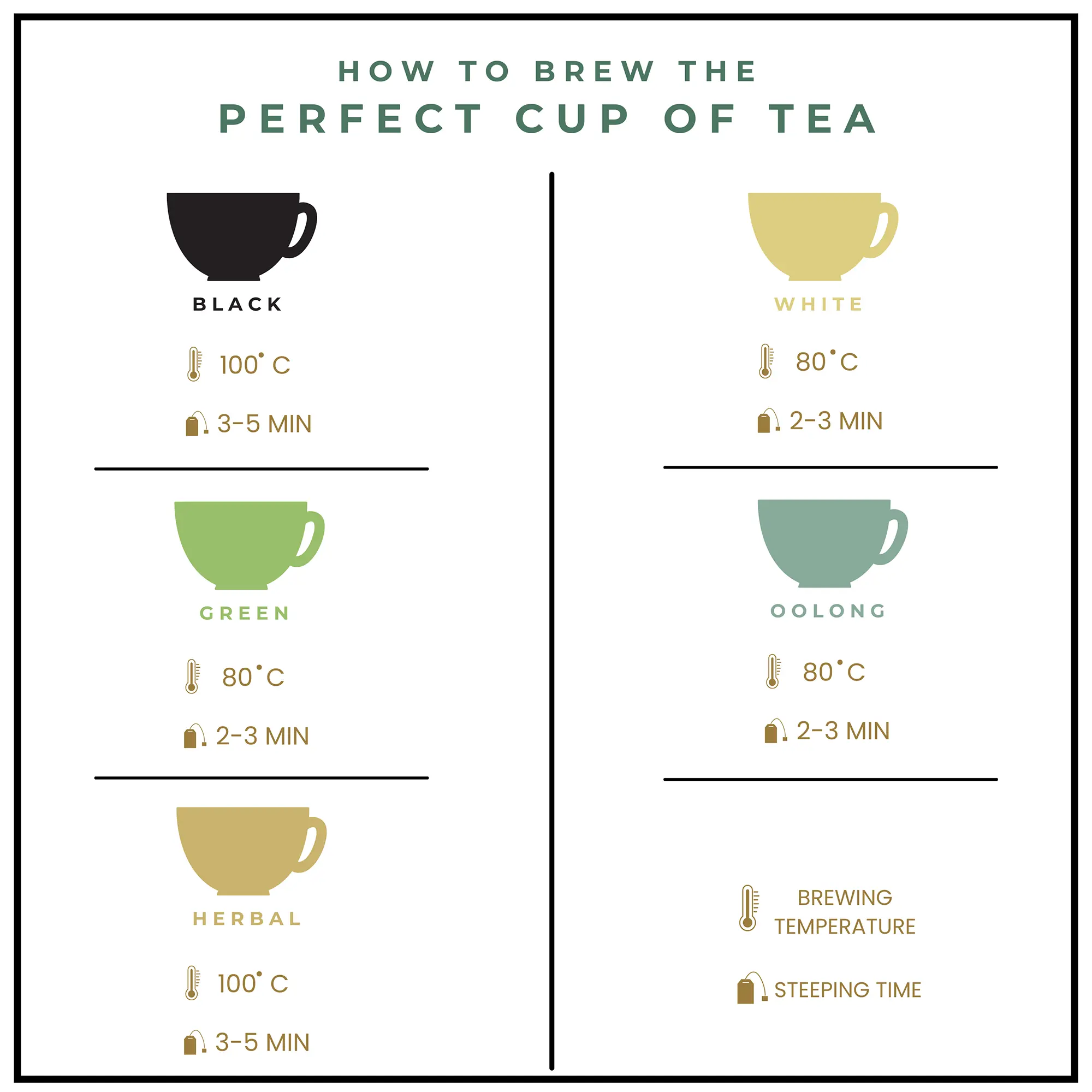 HOW TO BREW THE
PERFECT CUP OF TEA

BLACK

100° C

3-5 MIN

GREEN

80°C

2-3 MIN

HERBAL

100° C

3-5 MIN

WHITE

80°C

2-3 MIN

OOLONG

80°C

2-3 MIN

BREWING TEMPERATURE

STEEPING TIME